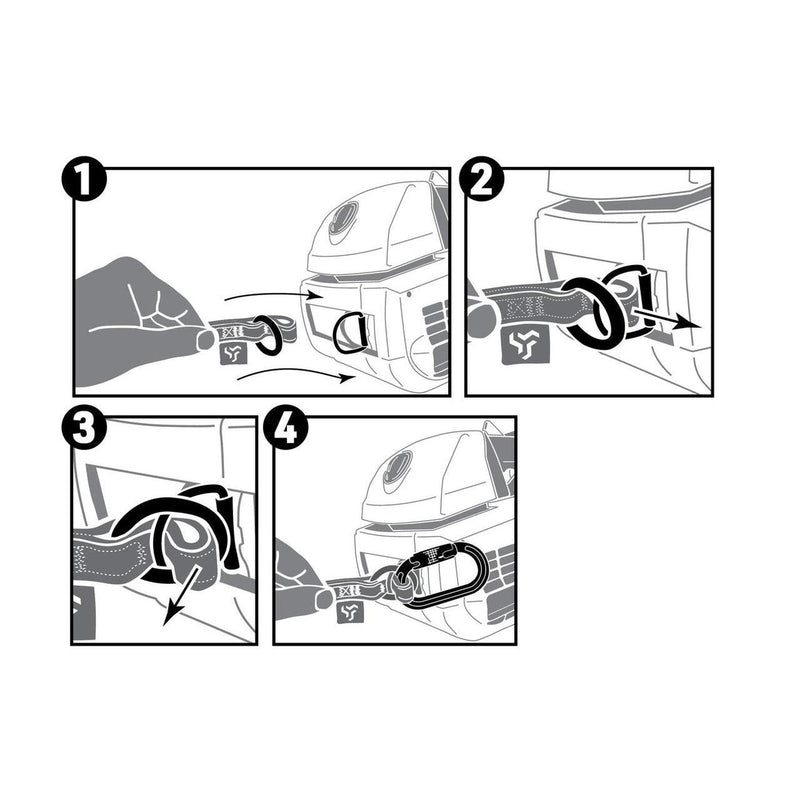 1

2

3

4